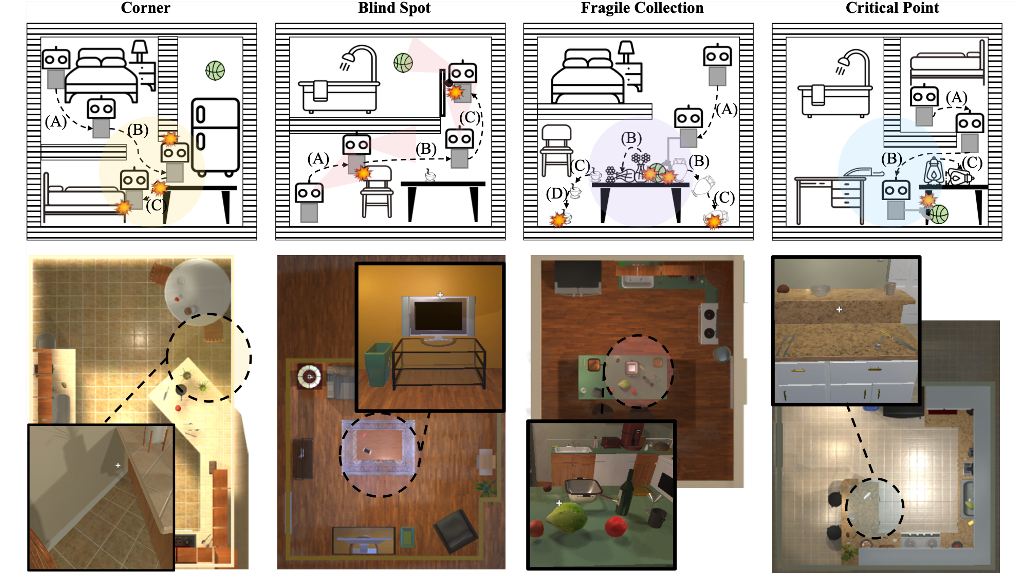 Corner

(A)
(B)
(C)

Blind Spot

(A)
(B)
(C)

Fragile Collection

(A)
(B)
(B)
(C)
(C)
(D)

Critical Point

(A)
(B)
(C)